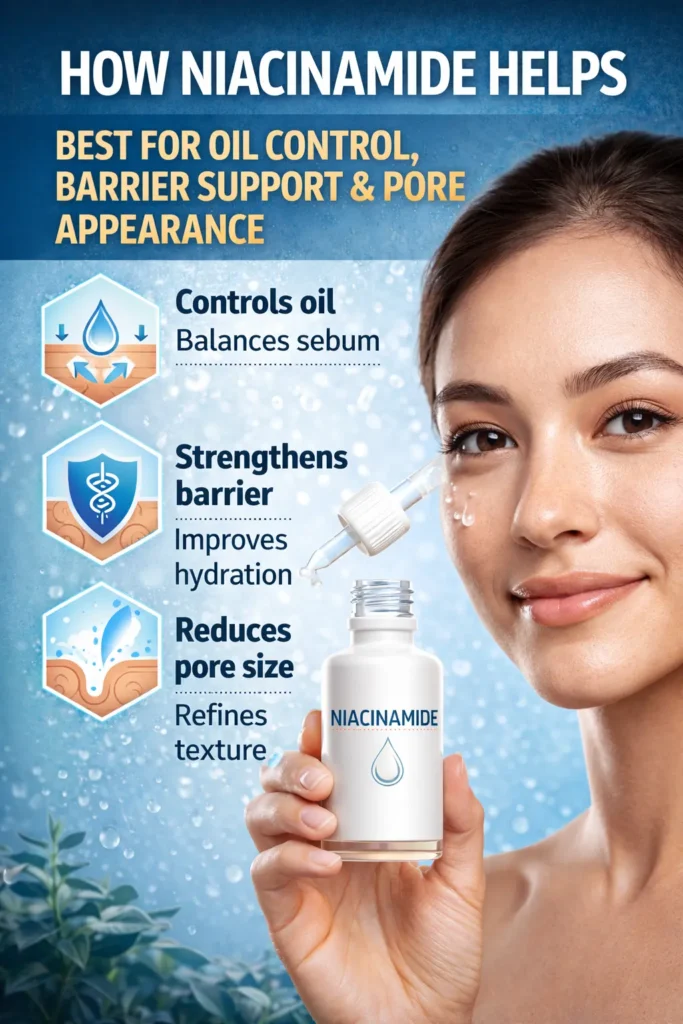 HOW NIACINAMIDE HELPS

BEST FOR OIL CONTROL, BARRIER SUPPORT & PORE APPEARANCE

Controls oil
Balances sebum

Strengthens barrier
Improves hydration

Reduces pore size
Refines texture

NIACINAMIDE