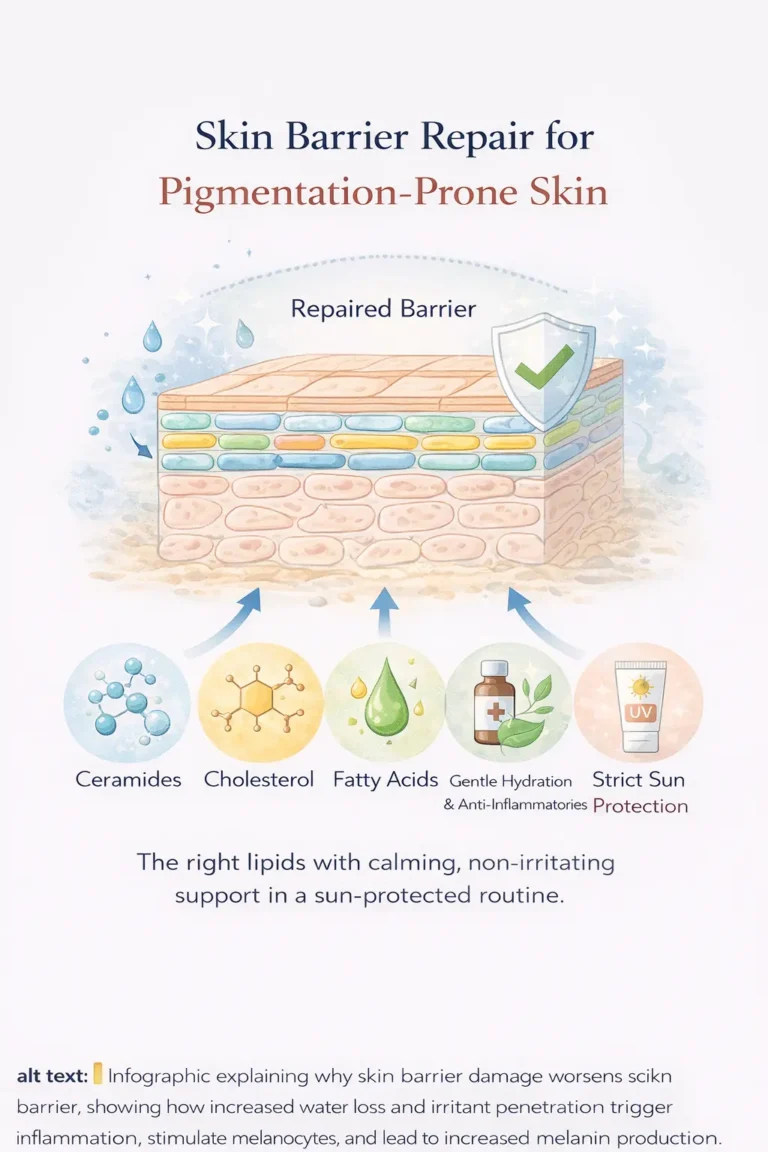 Skin Barrier Repair for
Pigmentation-Prone Skin

Repaired Barrier

UV

Ceramides

Cholesterol

Fatty Acids

Gentle Hydration & Anti-Inflammatories

Strict Sun Protection

The right lipids with calming, non-irritating support in a sun-protected routine.

alt text: Infographic explaining why skin barrier damage worsens scikn barrier, showing how increased water loss and irritant penetration trigger inflammation, stimulate melanocytes, and lead to increased melanin production.