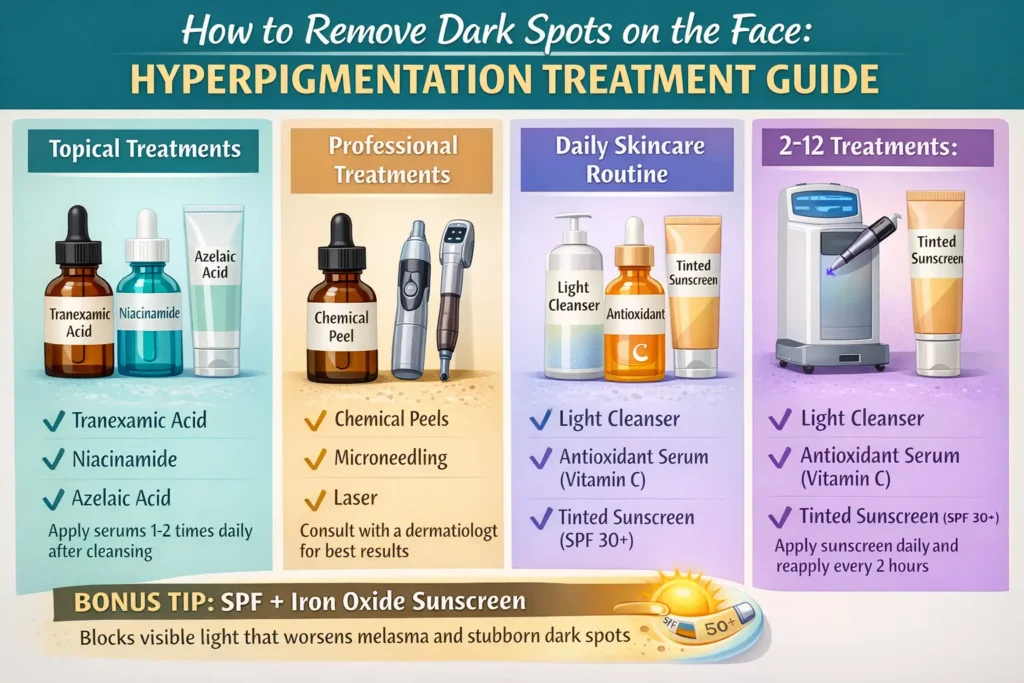 How to Remove Dark Spots on the Face:
HYPERPIGMENTATION TREATMENT GUIDE

Topical Treatments

Tranexamic Acid
Niacinamide
Azelaic Acid

✓ Tranexamic Acid
✓ Niacinamide
✓ Azelaic Acid
Apply serums 1-2 times daily after cleansing

Professional Treatments

Chemical Peel

✓ Chemical Peels
✓ Microneedling
✓ Laser
Consult with a dermatiologt for best results

Daily Skincare Routine

Light Cleanser
Antioxidant
C
Tinted Sunscreen

✓ Light Cleanser
✓ Antioxidant Serum (Vitamin C)
✓ Tinted Sunscreen (SPF 30+)

2-12 Treatments:

Tinted Sunscreen

✓ Light Cleanser
✓ Antioxidant Serum (Vitamin C)
✓ Tinted Sunscreen (SPF 30+)
Apply sunscreen daily and reapply every 2 hours

BONUS TIP: SPF + Iron Oxide Sunscreen
Blocks visible light that worsens melasma and stubborn dark spots

SPF 50+